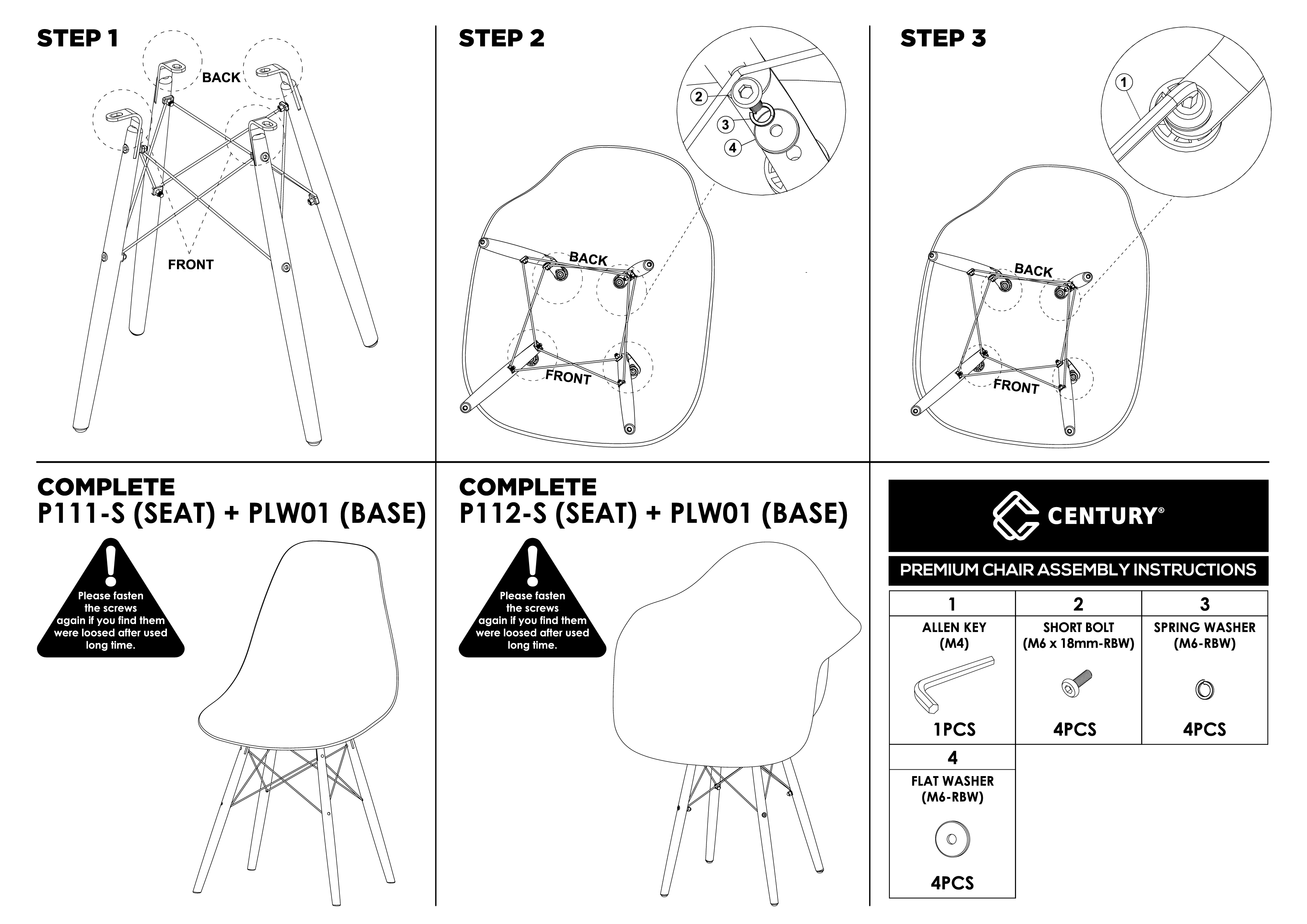 STEP 1

BACK

FRONT

STEP 2

2

3

4

BACK

FRONT

STEP 3

1

BACK

FRONT

COMPLETE
P111-S (SEAT) + PLW01 (BASE)

Please fasten the screws again if you find them were loosed after used long time.

COMPLETE
P112-S (SEAT) + PLW01 (BASE)

Please fasten the screws again if you find them were loosed after used long time.

CENTURY®

PREMIUM CHAIR ASSEMBLY INSTRUCTIONS

| 1 | 2 | 3 |
|---|---|---|
| ALLEN KEY (M4) | SHORT BOLT (M6 x 18mm-RBW) | SPRING WASHER (M6-RBW) |
| 1PCS | 4PCS | 4PCS |

| 4 |
|---|
| FLAT WASHER (M6-RBW) |
| 4PCS |